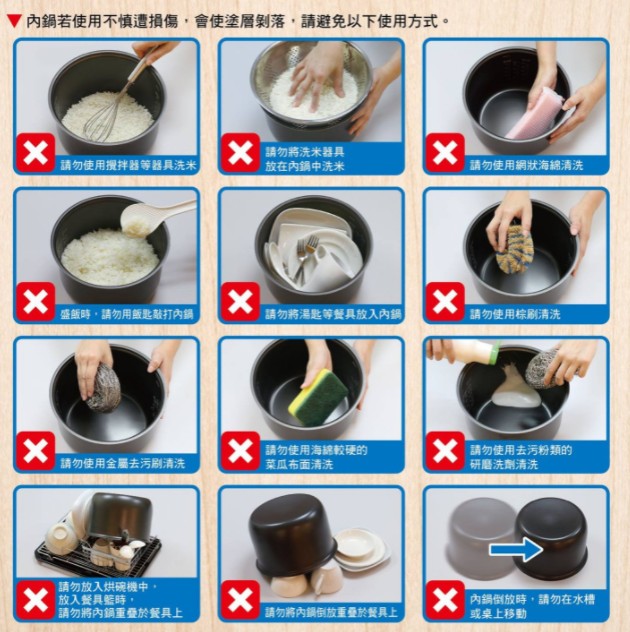 ▼ 內鍋若使用不慎遭損傷，會使塗層剝落，請避免以下使用方式。

請勿使用攪拌器等器具洗米

請勿將洗米器具放在內鍋中洗米

請勿使用網狀海綿清洗

盛飯時，請勿用飯匙敲打內鍋

請勿將湯匙等餐具放入內鍋

請勿使用棕刷清洗

請勿使用金屬去污刷清洗

請勿使用海綿較硬的菜瓜布面清洗

請勿使用去污粉類的研磨洗劑清洗

請勿放入烘碗機中，放入餐具籃時，請勿將內鍋重疊於餐具上

請勿將內鍋倒放重疊於餐具上

內鍋倒放時，請勿在水槽或桌上移動